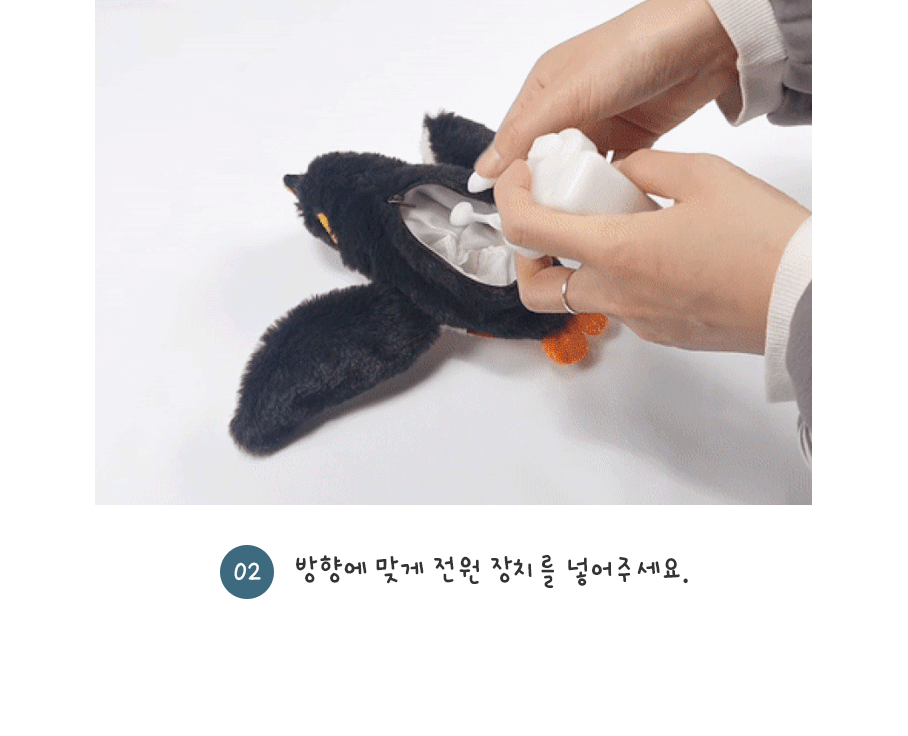 02 방향에 맞게 전원 장치를 넣어주세요.